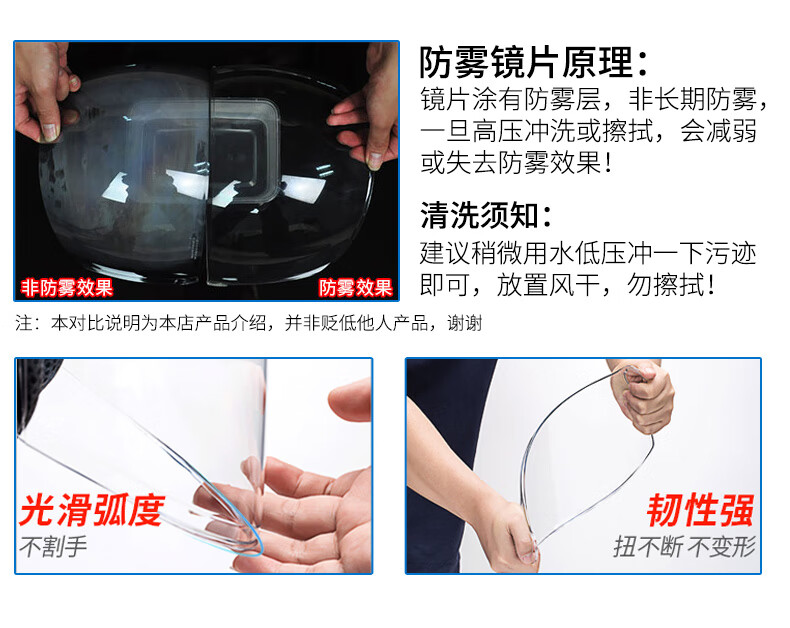 非防雾效果

防雾效果

防雾镜片原理：

镜片涂有防雾层，非长期防雾，一旦高压冲洗或擦拭，会减弱或失去防雾效果！

清洗须知：

建议稍微用水低压冲一下污迹即可，放置风干，勿擦拭！

注：本对比说明为本店产品介绍，并非贬低他人产品，谢谢

光滑弧度
不割手

韧性强
扭不断 不变形