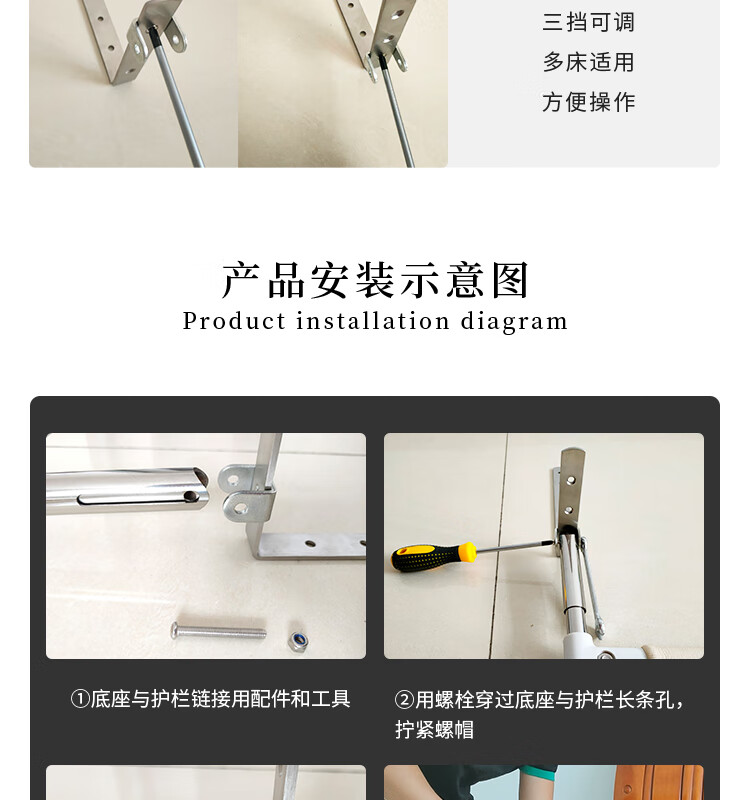 三挡可调
多床适用
方便操作

产品安装示意图
Product installation diagram

①底座与护栏链接用配件和工具

②用螺栓穿过底座与护栏长条孔，拧紧螺帽