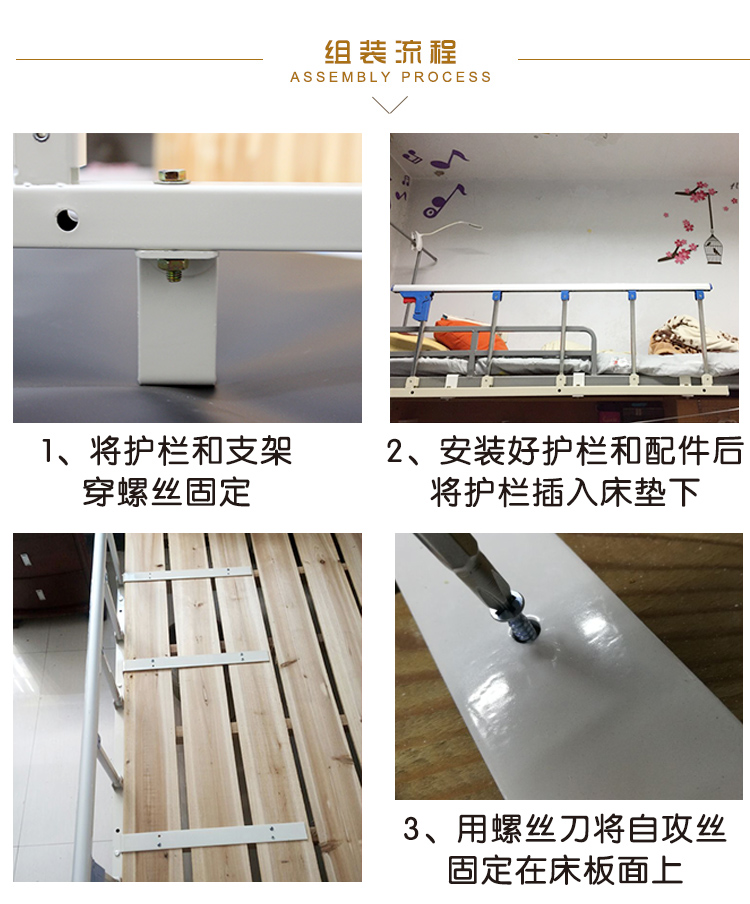 组装流程
ASSEMBLY PROCESS

1、将护栏和支架穿螺丝固定

2、安装好护栏和配件后将护栏插入床垫下

3、用螺丝刀将自攻丝固定在床板面上