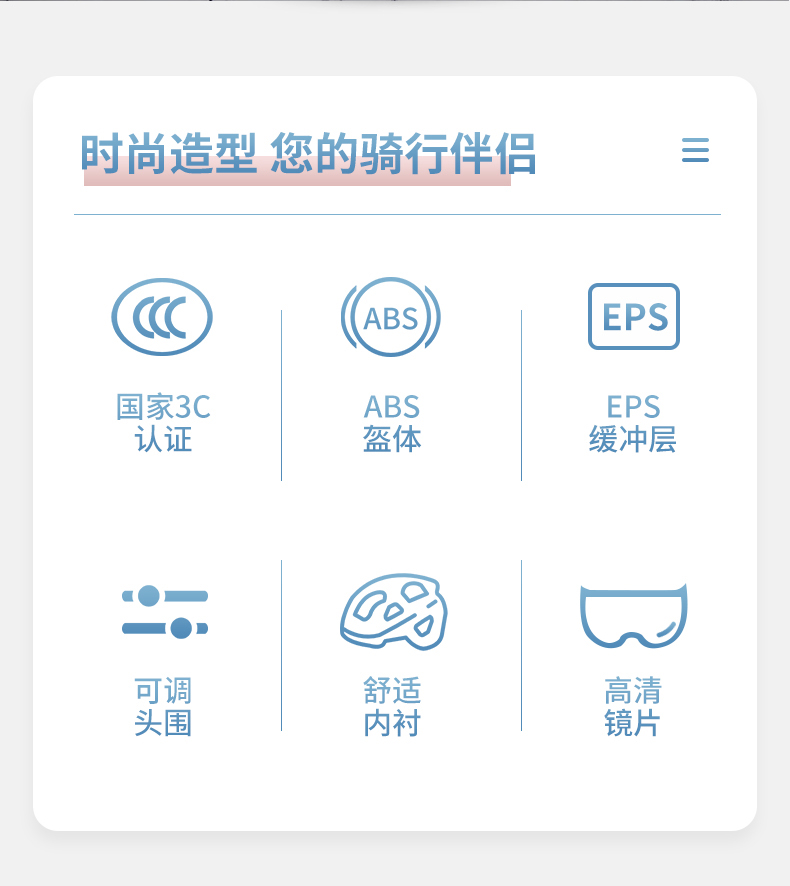 时尚造型 您的骑行伴侣

CCC

国家3C
认证

ABS

ABS
盔体

EPS

EPS
缓冲层

可调
头围

舒适
内衬

高清
镜片