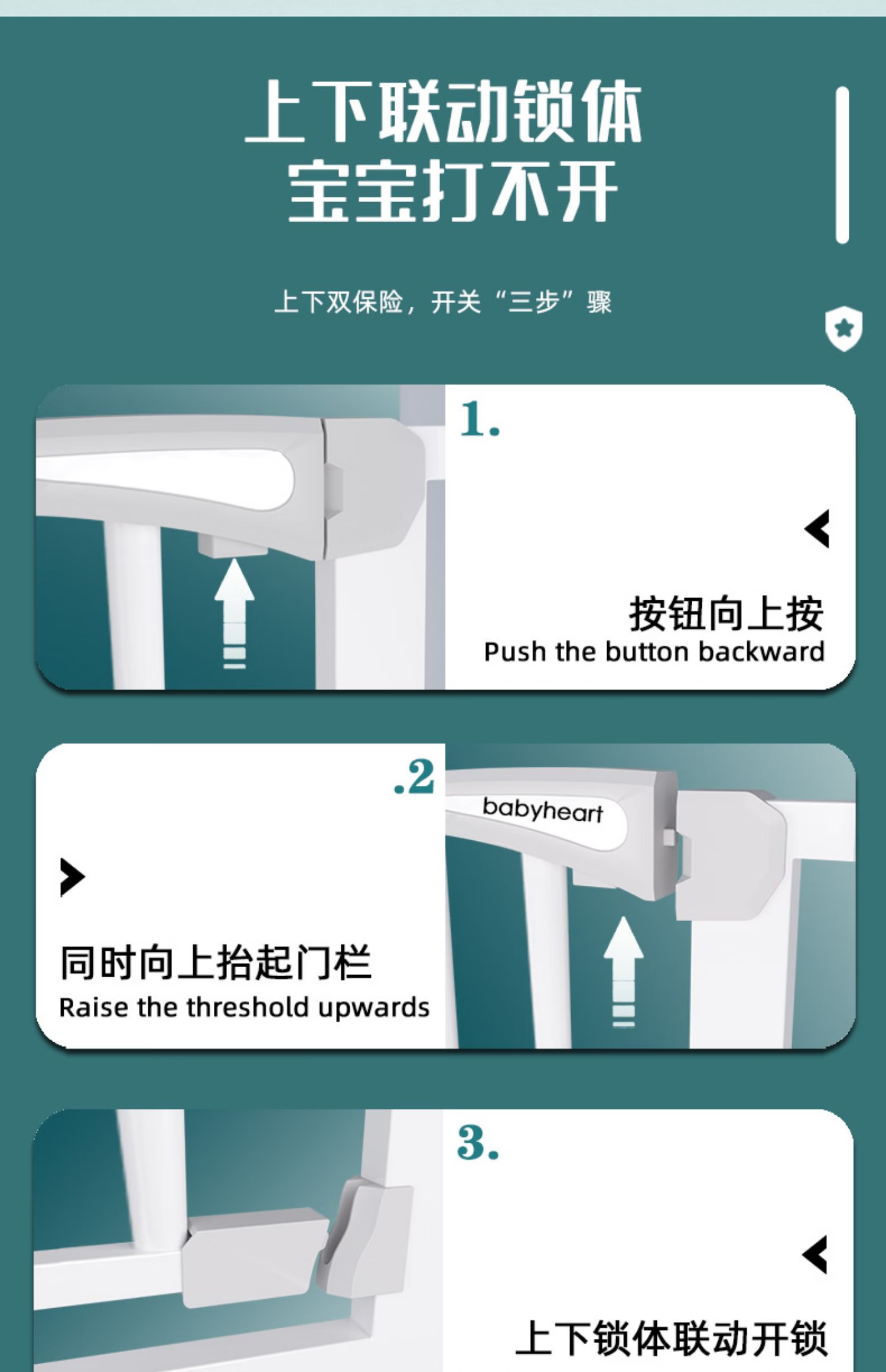 上下联动锁体
宝宝打不开

上下双保险，开关“三步”骤

1.

按钮向上按
Push the button backward

.2

babyheart

同时向上抬起门栏
Raise the threshold upwards

3.

上下锁体联动开锁