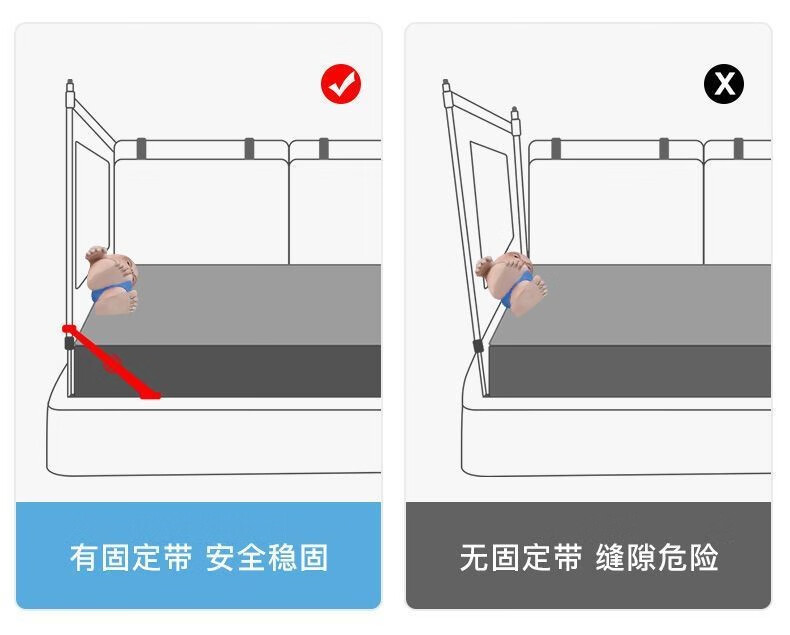 有固定带 安全稳固

无固定带 缝隙危险