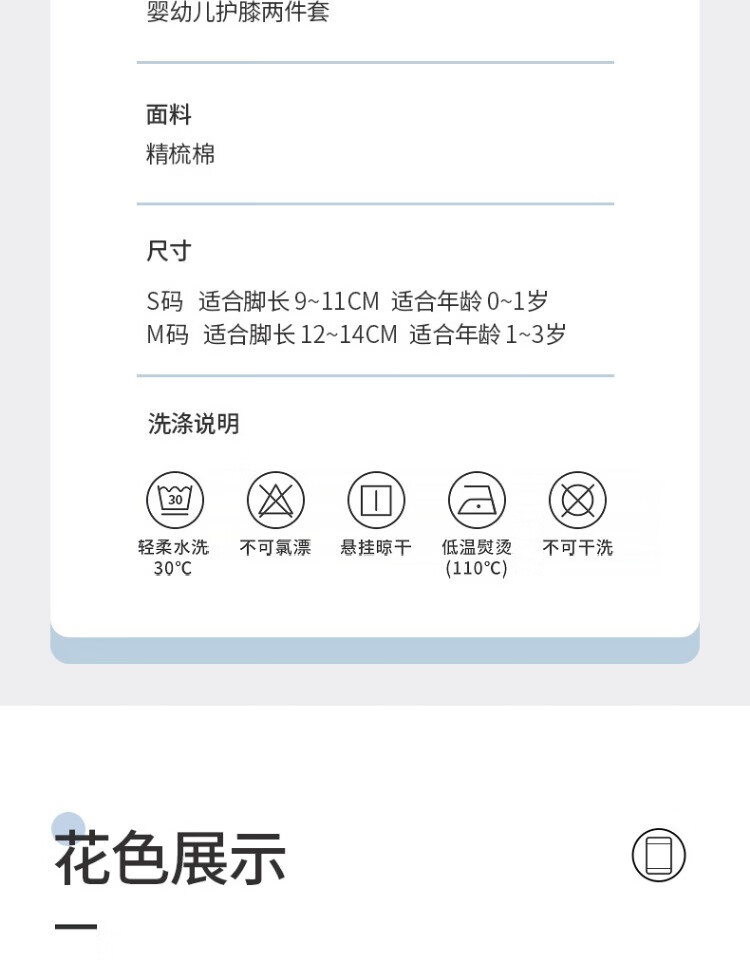 婴幼儿护膝两件套

面料
精梳棉

尺寸

S码 适合脚长9~11CM 适合年龄0~1岁
M码 适合脚长12~14CM 适合年龄1~3岁

洗涤说明

30

轻柔水洗
30°C

不可氯漂

悬挂晾干

低温熨烫
(110°C)

不可干洗

花色展示