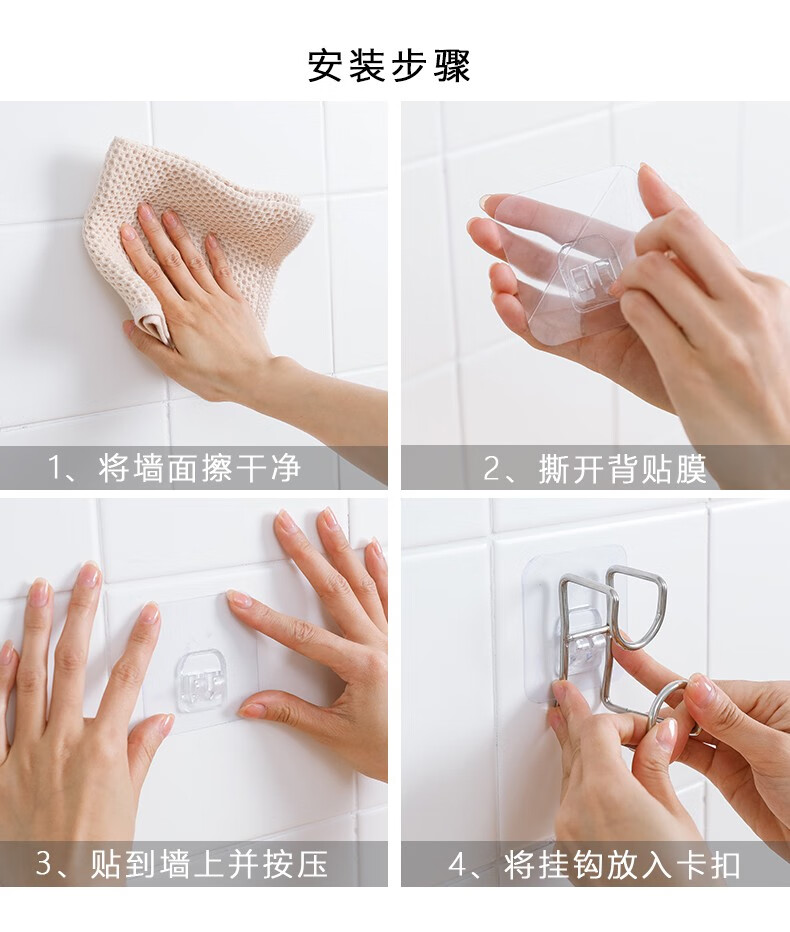 安装步骤

1、将墙面擦干净

2、撕开背贴膜

3、贴到墙上并按压

4、将挂钩放入卡扣