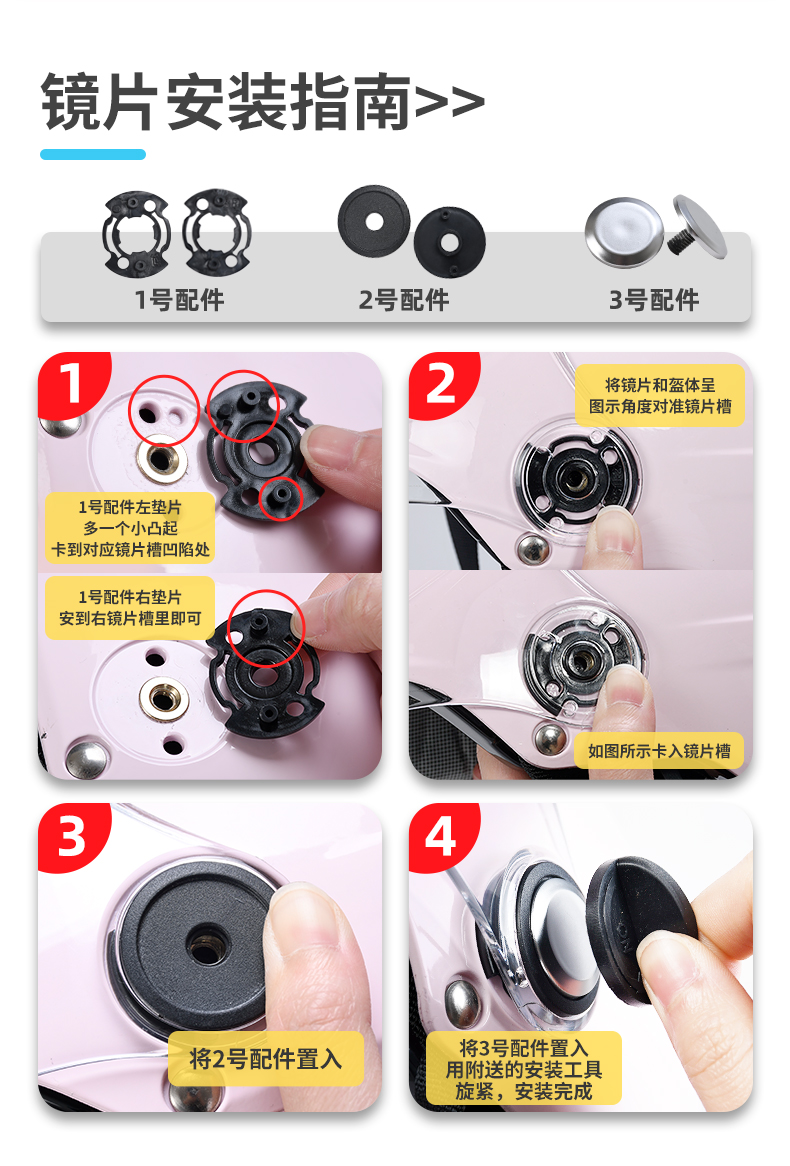 镜片安装指南>>

1号配件

2号配件

3号配件

1

1号配件左垫片
多一个小凸起
卡到对应镜片槽凹陷处

1号配件右垫片
安到右镜片槽里即可

2

将镜片和盔体呈
图示角度对准镜片槽

如图所示卡入镜片槽

3

将2号配件置入

4

将3号配件置入
用附送的安装工具
旋紧，安装完成