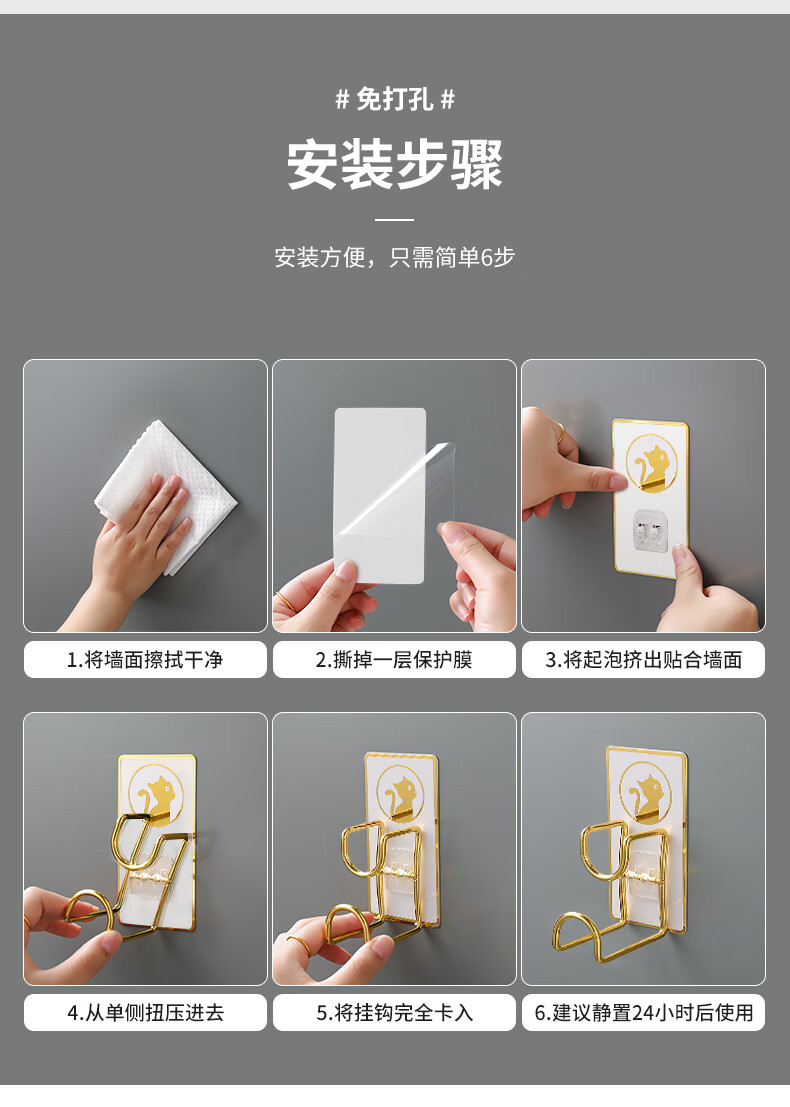 # 免打孔 #

安装步骤

安装方便，只需简单6步

1.将墙面擦拭干净

2.撕掉一层保护膜

3.将起泡挤出贴合墙面

4.从单侧扭压进去

5.将挂钩完全卡入

6.建议静置24小时后使用