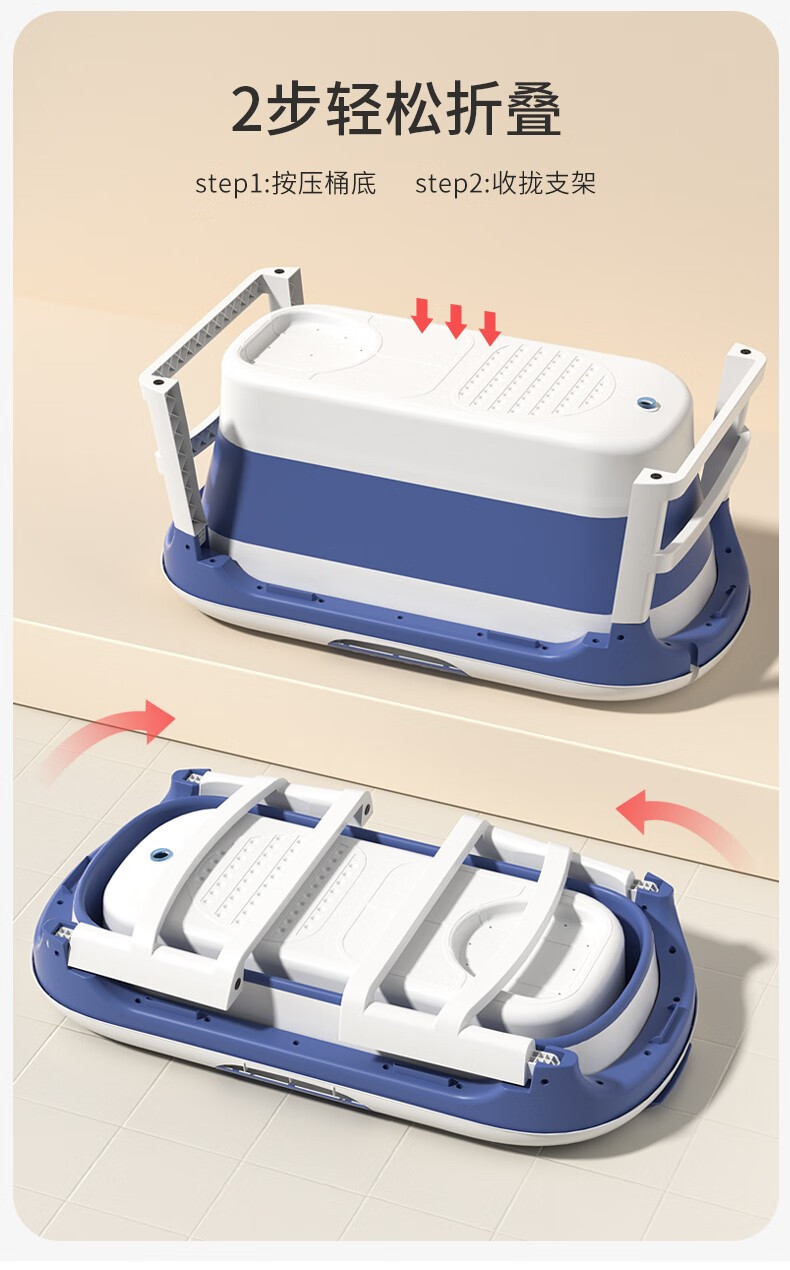 2步轻松折叠

step1:按压桶底 step2:收拢支架